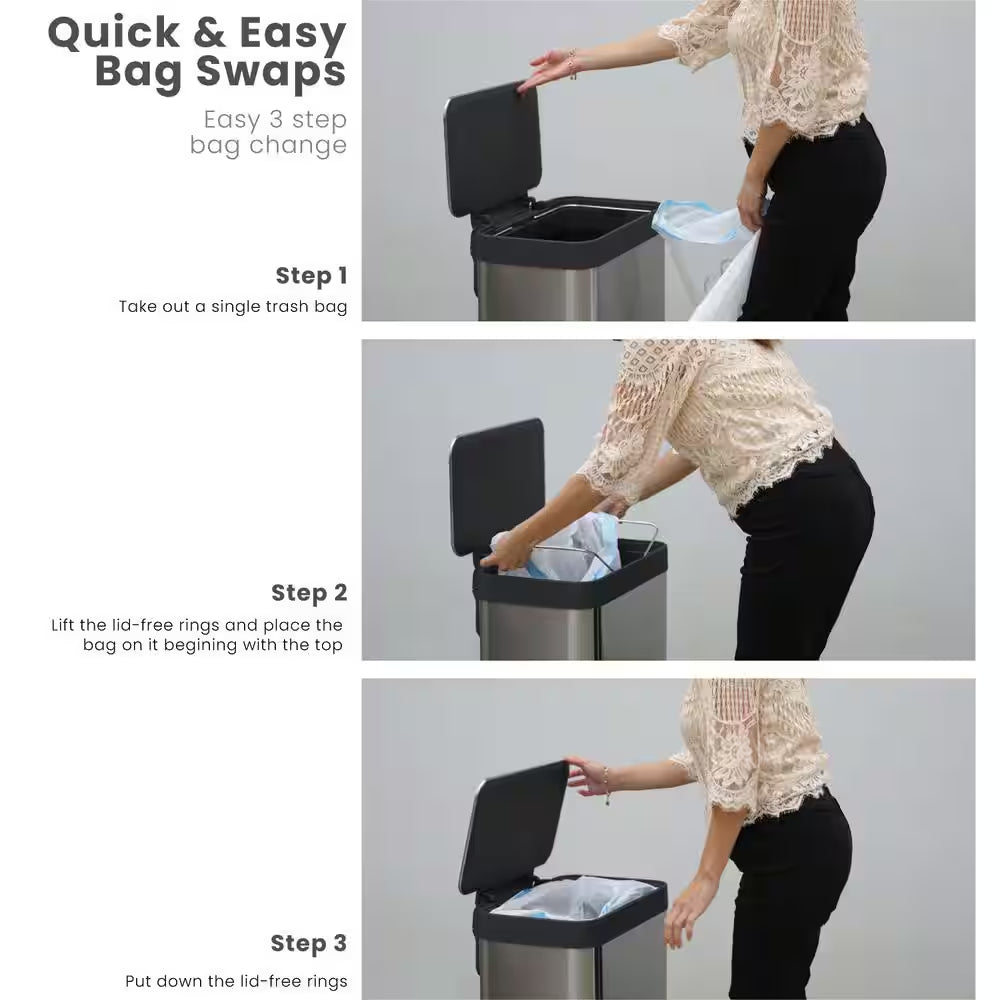 Quick & Easy Bag Swaps

Easy 3 step bag change

Step 1

Take out a single trash bag

Step 2

Lift the lid-free rings and place the bag on it begining with the top

Step 3

Put down the lid-free rings