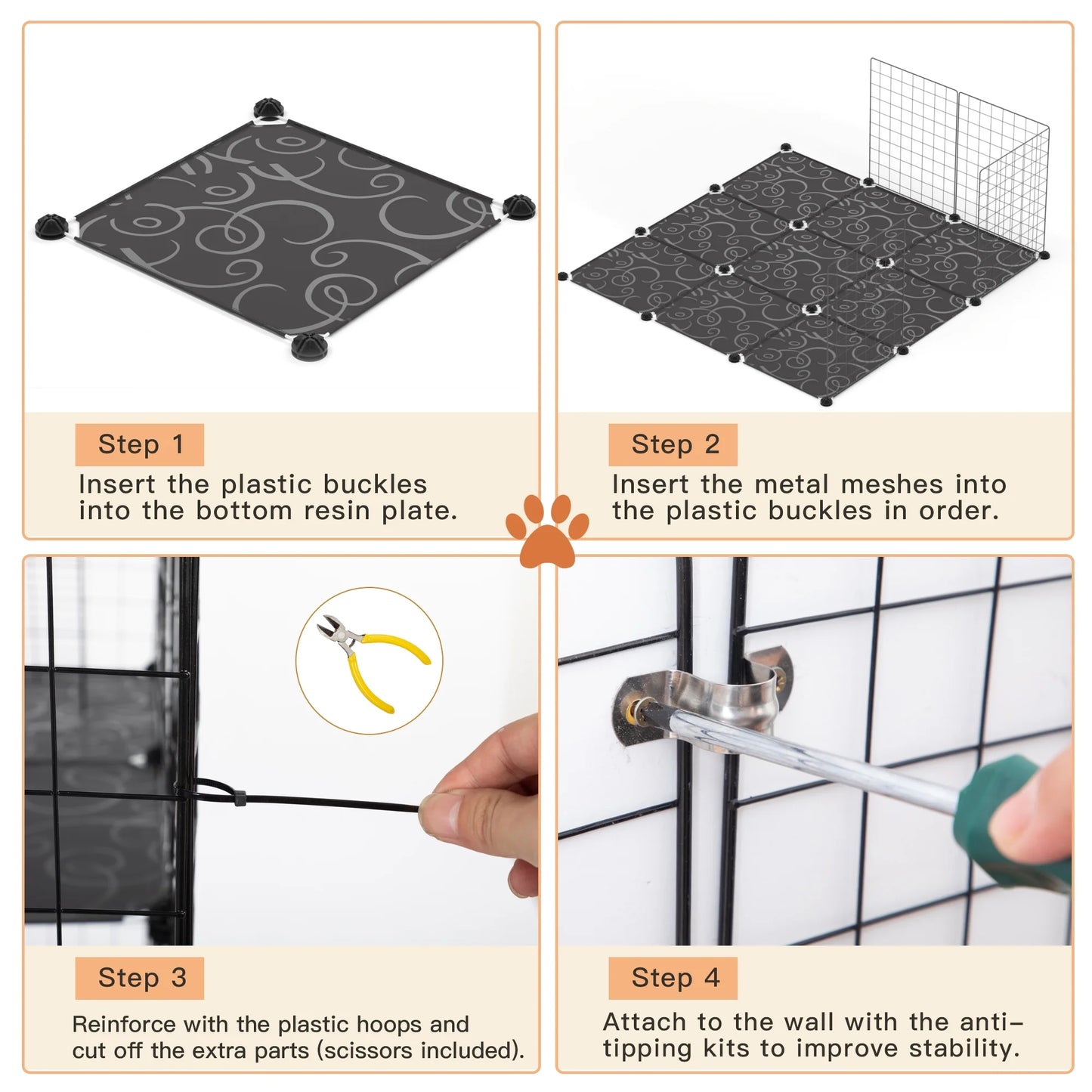 Step 1

Insert the plastic buckles into the bottom resin plate.

Step 2

Insert the metal meshes into the plastic buckles in order.

Step 3

Reinforce with the plastic hoops and cut off the extra parts (scissors included).

Step 4

Attach to the wall with the anti-tipping kits to improve stability.